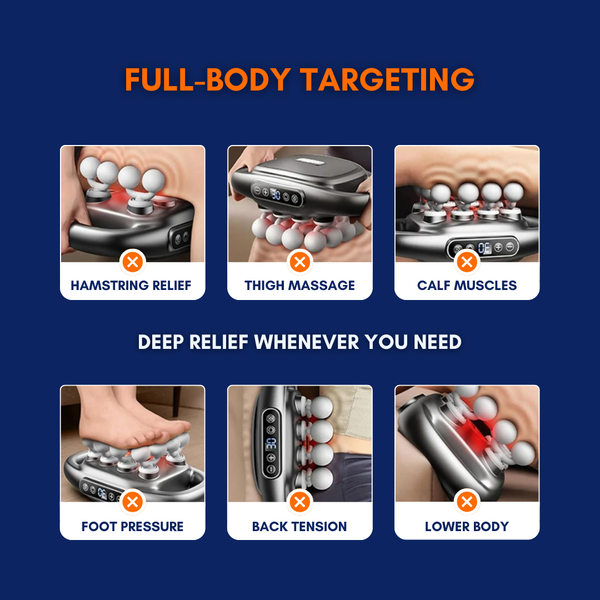 FULL-BODY TARGETING

HAMSTRING RELIEF

THIGH MASSAGE

CALF MUSCLES

DEEP RELIEF WHENEVER YOU NEED

FOOT PRESSURE

BACK TENSION

LOWER BODY